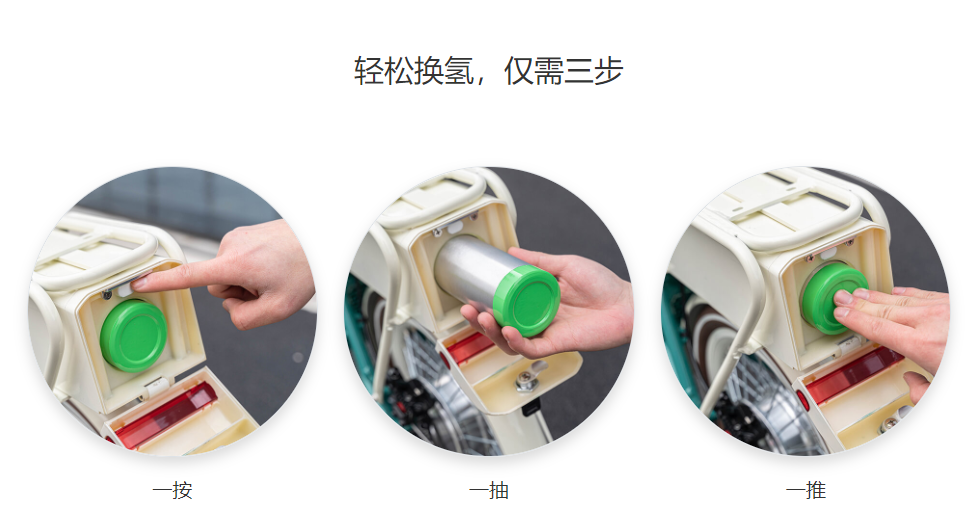 轻松换氢，仅需三步

一按

一抽

一推